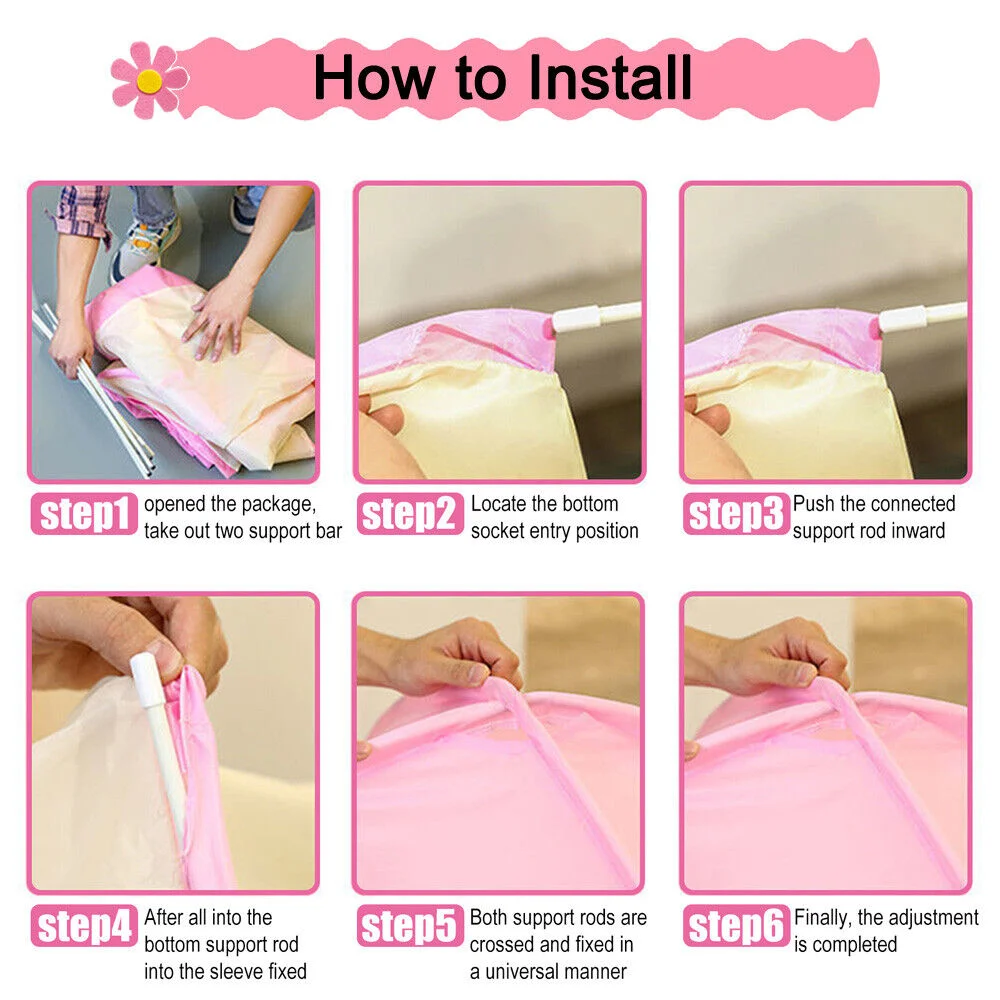 How to Install

step1 opened the package, take out two support bar

step2 Locate the bottom socket entry position

step3 Push the connected support rod inward

step4 After all into the bottom support rod into the sleeve fixed

step5 Both support rods are crossed and fixed in a universal manner

step6 Finally, the adjustment is completed