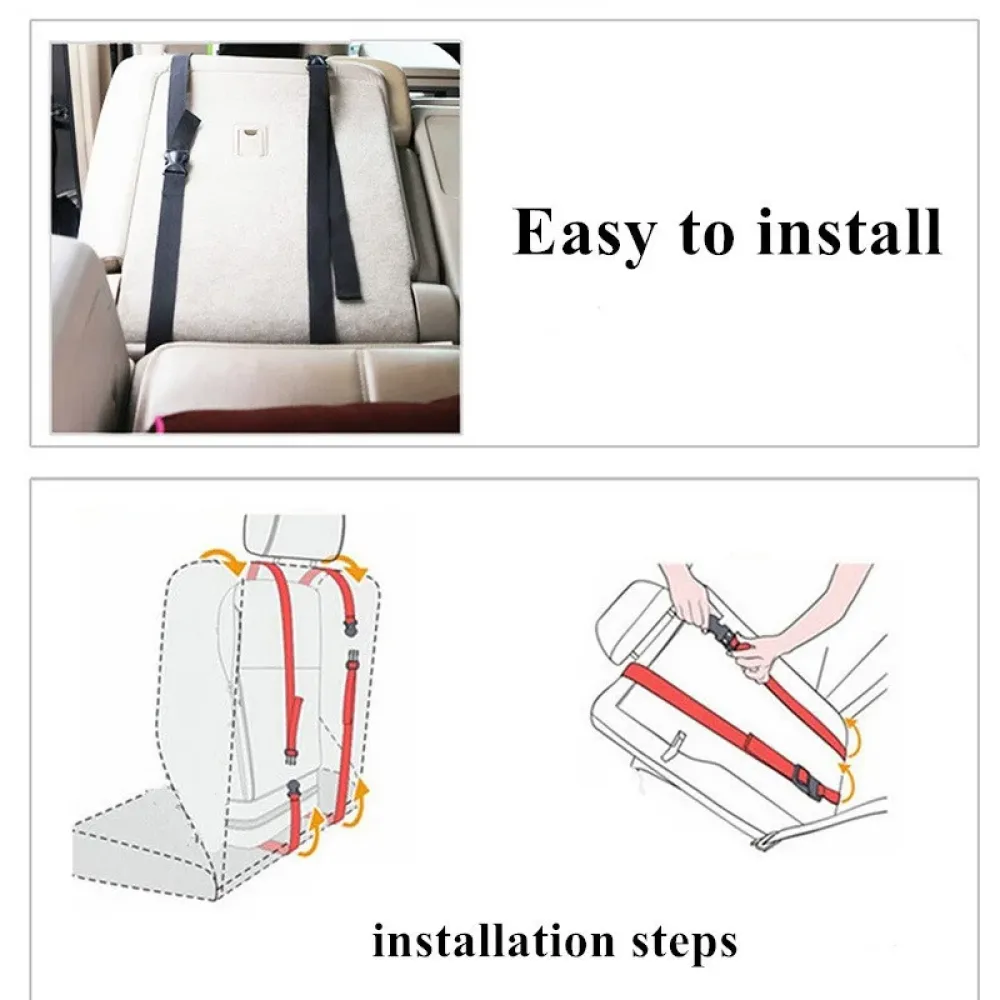 Easy to install

installation steps