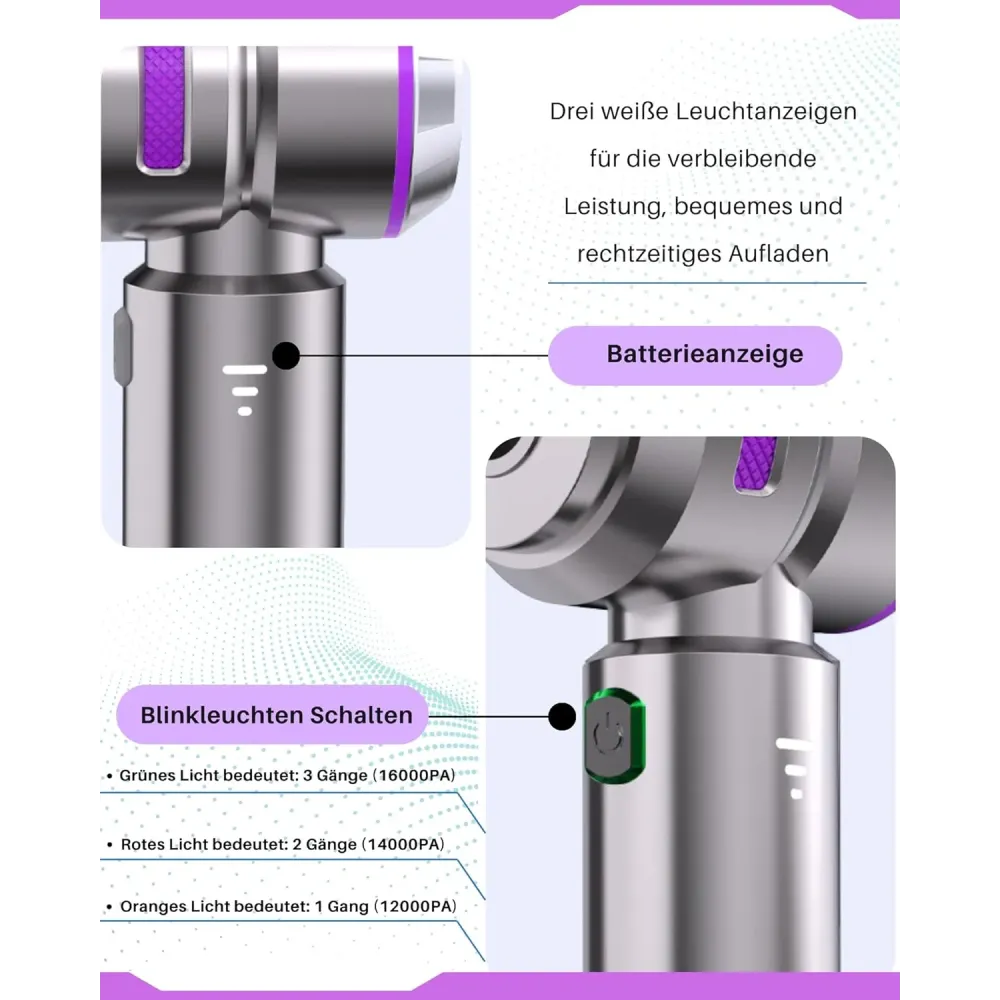 Drei weiße Leuchtanzeigen für die verbleibende Leistung, bequemes und rechtzeitiges Aufladen

Batterieanzeige

Blinkleuchten Schalten

• Grünes Licht bedeutet: 3 Gänge (16000PA)

• Rotes Licht bedeutet: 2 Gänge (14000PA)

• Oranges Licht bedeutet: 1 Gang (12000PA)