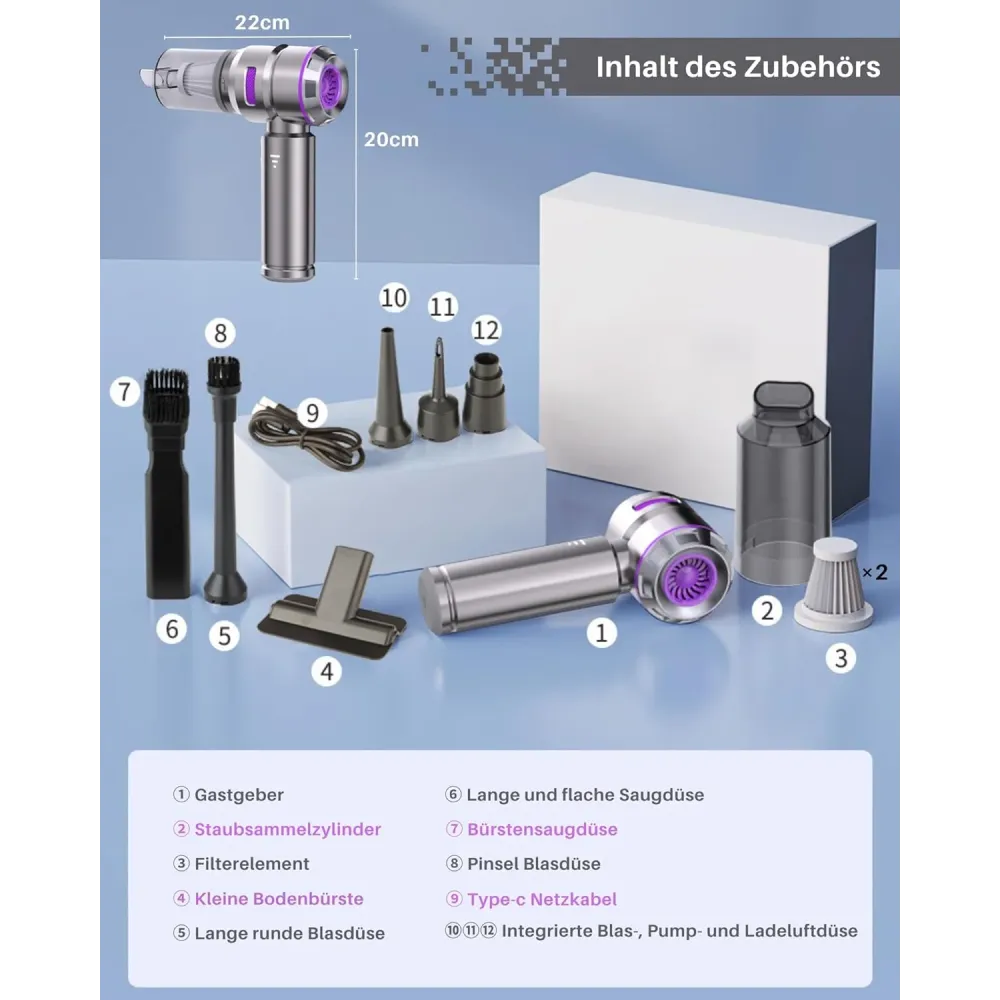 22cm

Inhalt des Zubehörs

20cm

10
11
12
8
7
9
×2
6
5
4
1
2
3

① Gastgeber
② Staubsammelzylinder
③ Filterelement
④ Kleine Bodenbürste
⑤ Lange runde Blasdüse

⑥ Lange und flache Saugdüse
⑦ Bürstensaugdüse
⑧ Pinsel Blasdüse
⑨ Type-c Netzkabel
⑩⑪⑫ Integrierte Blas-, Pump- und Ladeluftdüse