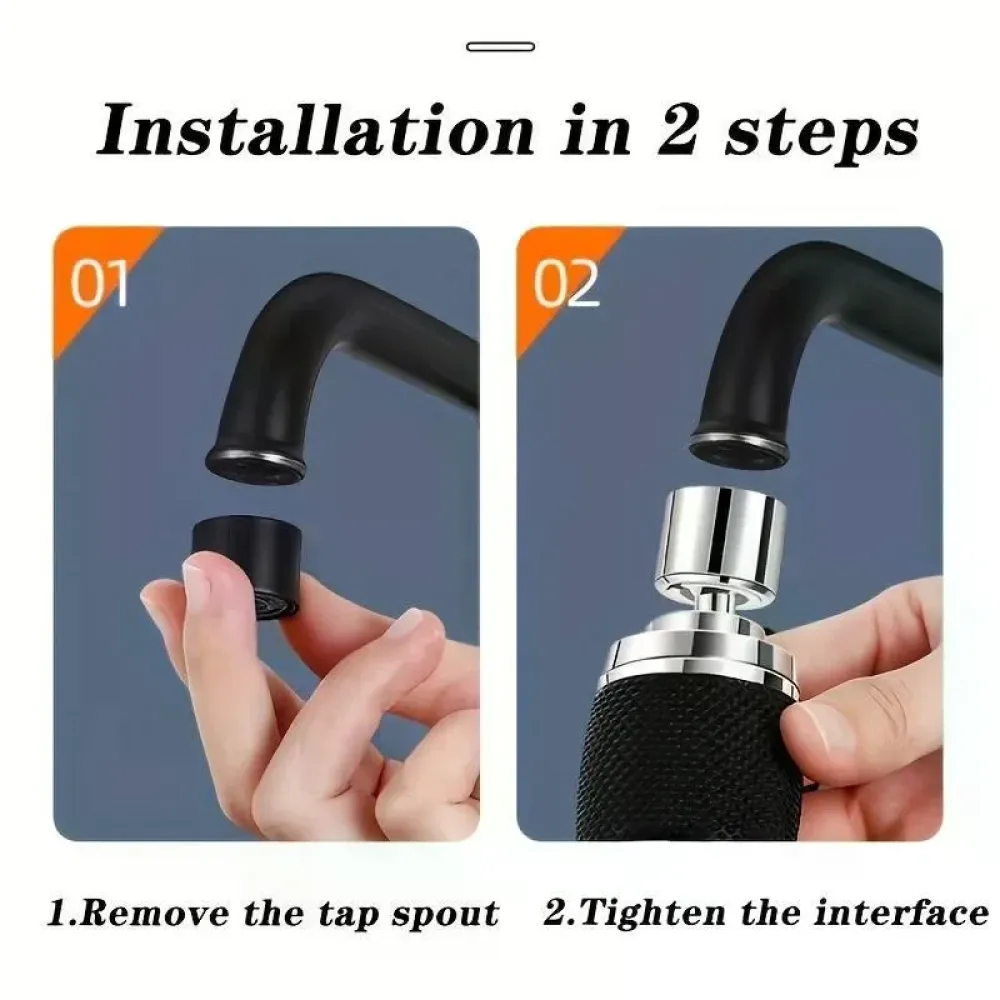 Installation in 2 steps

01

02

1.Remove the tap spout

2.Tighten the interface